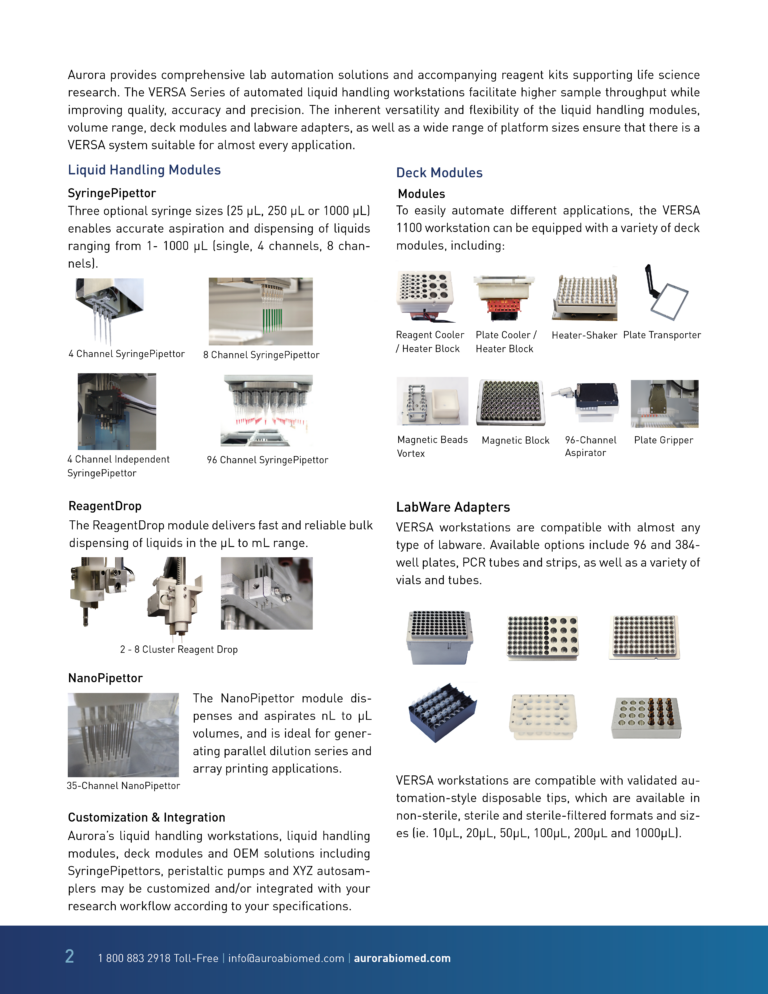 Aurora provides comprehensive lab automation solutions and accompanying reagent kits supporting life science research. The VERSA Series of automated liquid handling workstations facilitate higher sample throughput while improving quality, accuracy and precision. The inherent versatility and flexibility of the liquid handling modules, volume range, deck modules and labware adapters, as well as a wide range of platform sizes ensure that there is a VERSA system suitable for almost every application.

Liquid Handling Modules

SyringePipettor
Three optional syringe sizes (25 µL, 250 µL or 1000 µL) enables accurate aspiration and dispensing of liquids ranging from 1- 1000 µL (single, 4 channels, 8 channels).

4 Channel SyringePipettor

8 Channel SyringePipettor

4 Channel Independent SyringePipettor

96 Channel SyringePipettor

ReagentDrop
The ReagentDrop module delivers fast and reliable bulk dispensing of liquids in the µL to mL range.

2 - 8 Cluster Reagent Drop

NanoPipettor

The NanoPipettor module dispenses and aspirates nL to µL volumes, and is ideal for generating parallel dilution series and array printing applications.

35-Channel NanoPipettor

Customization & Integration
Aurora's liquid handling workstations, liquid handling modules, deck modules and OEM solutions including SyringePipettors, peristaltic pumps and XYZ autosamplers may be customized and/or integrated with your research workflow according to your specifications.

Deck Modules

Modules
To easily automate different applications, the VERSA 1100 workstation can be equipped with a variety of deck modules, including:

Reagent Cooler / Heater Block

Plate Cooler / Heater Block

Heater-Shaker

Plate Transporter

Magnetic Beads Vortex

Magnetic Block

96-Channel Aspirator

Plate Gripper

LabWare Adapters
VERSA workstations are compatible with almost any type of labware. Available options include 96 and 384-well plates, PCR tubes and strips, as well as a variety of vials and tubes.

VERSA workstations are compatible with validated automation-style disposable tips, which are available in non-sterile, sterile and sterile-filtered formats and sizes (ie. 10µL, 20µL, 50µL, 100µL, 200µL and 1000µL).

2 1 800 883 2918 Toll-Free | info@auroabiomed.com | aurorabiomed.com